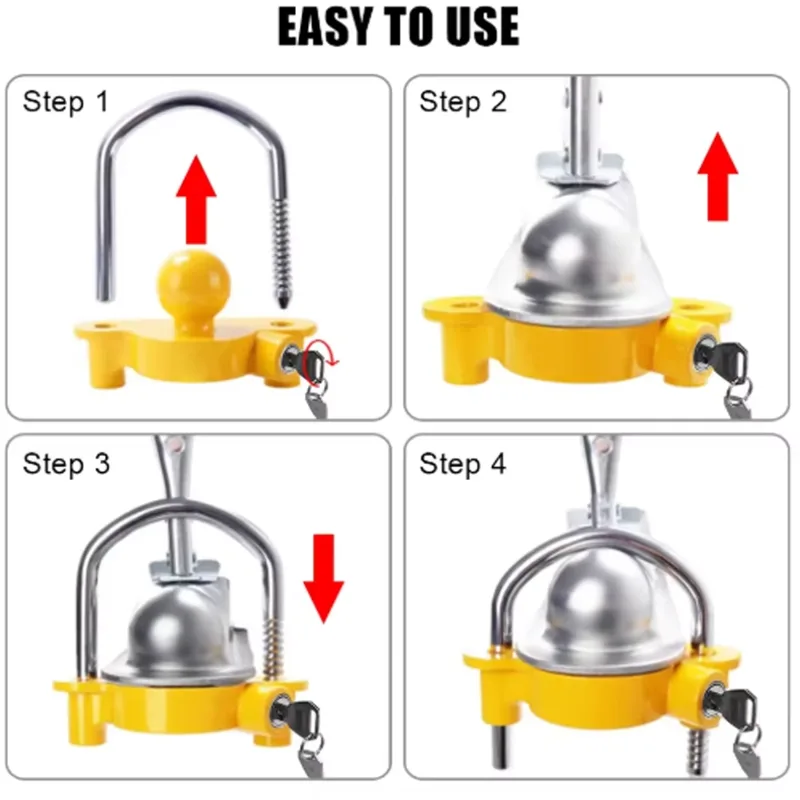 EASY TO USE

Step 1

Step 2

Step 3

Step 4